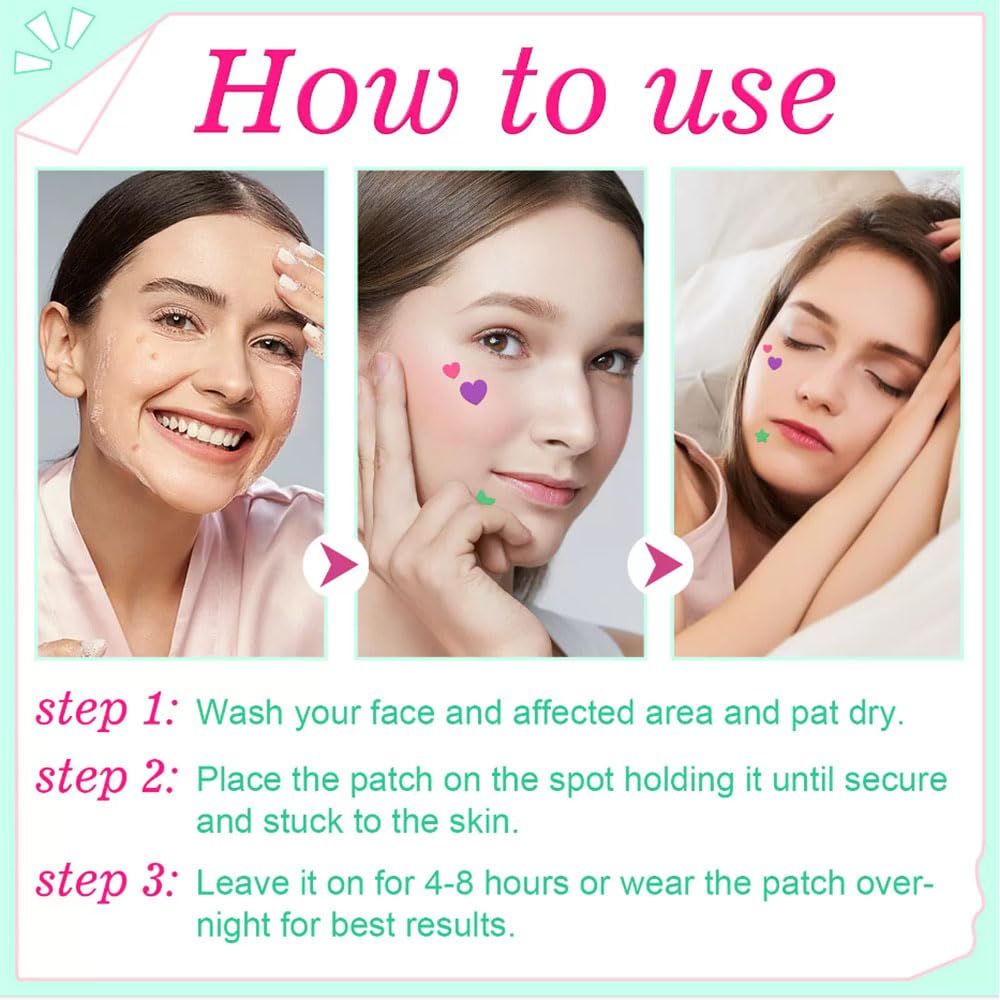 How to use

step 1: Wash your face and affected area and pat dry.

step 2: Place the patch on the spot holding it until secure and stuck to the skin.

step 3: Leave it on for 4-8 hours or wear the patch overnight for best results.